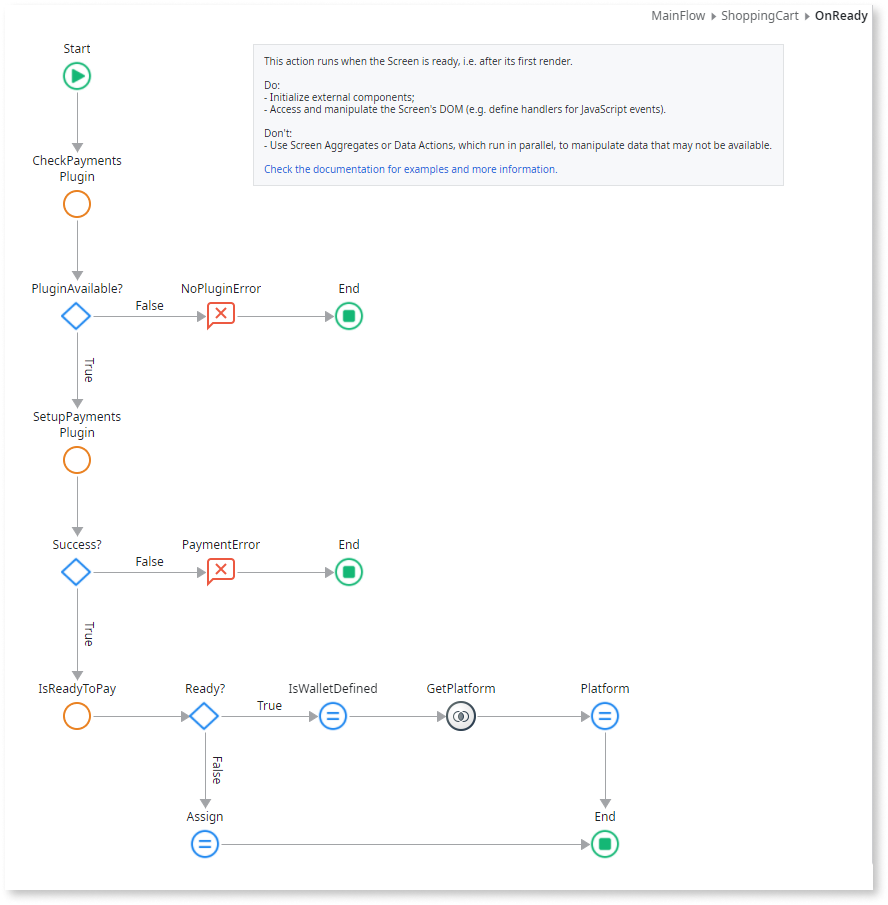 MainFlow ▸ ShoppingCart ▸ OnReady

This action runs when the Screen is ready, i.e. after its first render.

Do:
- Initialize external components;
- Access and manipulate the Screen's DOM (e.g. define handlers for JavaScript events).

Don't:
- Use Screen Aggregates or Data Actions, which run in parallel, to manipulate data that may not be available.

Check the documentation for examples and more information.

Start

CheckPayments Plugin

PluginAvailable?

False

NoPluginError

End

True

SetupPayments Plugin

Success?

False

PaymentError

End

True

IsReadyToPay

Ready?

True

IsWalletDefined

GetPlatform

Platform

False

Assign

End